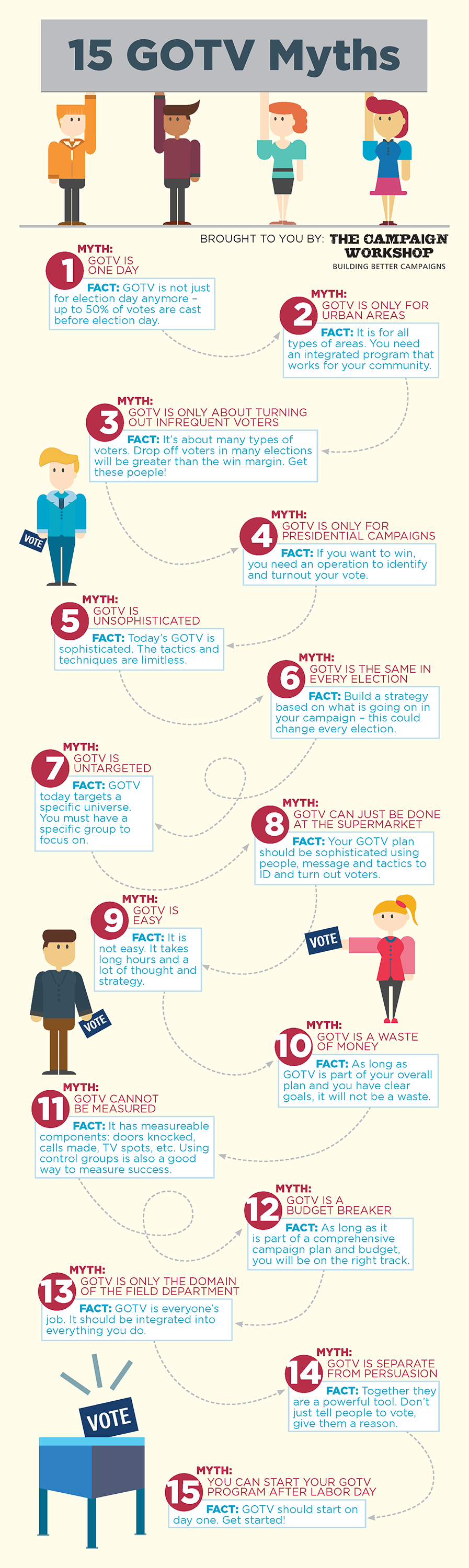 15 GOTV Myths

BROUGHT TO YOU BY: THE CAMPAIGN WORKSHOP
BUILDING BETTER CAMPAIGNS

1 MYTH: GOTV IS ONE DAY
FACT: GOTV is not just for election day anymore – up to 50% of votes are cast before election day.

2 MYTH: GOTV IS ONLY FOR URBAN AREAS
FACT: It is for all types of areas. You need an integrated program that works for your community.

3 MYTH: GOTV IS ONLY ABOUT TURNING OUT INFREQUENT VOTERS
FACT: It's about many types of voters. Drop off voters in many elections will be greater than the win margin. Get these poeple!

VOTE

4 MYTH: GOTV IS ONLY FOR PRESIDENTIAL CAMPAIGNS
FACT: If you want to win, you need an operation to identify and turnout your vote.

5 MYTH: GOTV IS UNSOPHISTICATED
FACT: Today's GOTV is sophisticated. The tactics and techniques are limitless.

6 MYTH: GOTV IS THE SAME IN EVERY ELECTION
FACT: Build a strategy based on what is going on in your campaign – this could change every election.

7 MYTH: GOTV IS UNTARGETED
FACT: GOTV today targets a specific universe. You must have a specific group to focus on.

8 MYTH: GOTV CAN JUST BE DONE AT THE SUPERMARKET
FACT: Your GOTV plan should be sophisticated using people, message and tactics to ID and turn out voters.

9 MYTH: GOTV IS EASY
FACT: It is not easy. It takes long hours and a lot of thought and strategy.

VOTE

VOTE

10 MYTH: GOTV IS A WASTE OF MONEY
FACT: As long as GOTV is part of your overall plan and you have clear goals, it will not be a waste.

11 MYTH: GOTV CANNOT BE MEASURED
FACT: It has measureable components: doors knocked, calls made, TV spots, etc. Using control groups is also a good way to measure success.

12 MYTH: GOTV IS A BUDGET BREAKER
FACT: As long as it is part of a comprehensive campaign plan and budget, you will be on the right track.

13 MYTH: GOTV IS ONLY THE DOMAIN OF THE FIELD DEPARTMENT
FACT: GOTV is everyone's job. It should be integrated into everything you do.

14 MYTH: GOTV IS SEPARATE FROM PERSUASION
FACT: Together they are a powerful tool. Don't just tell people to vote, give them a reason.

VOTE

15 MYTH: YOU CAN START YOUR GOTV PROGRAM AFTER LABOR DAY
FACT: GOTV should start on day one. Get started!