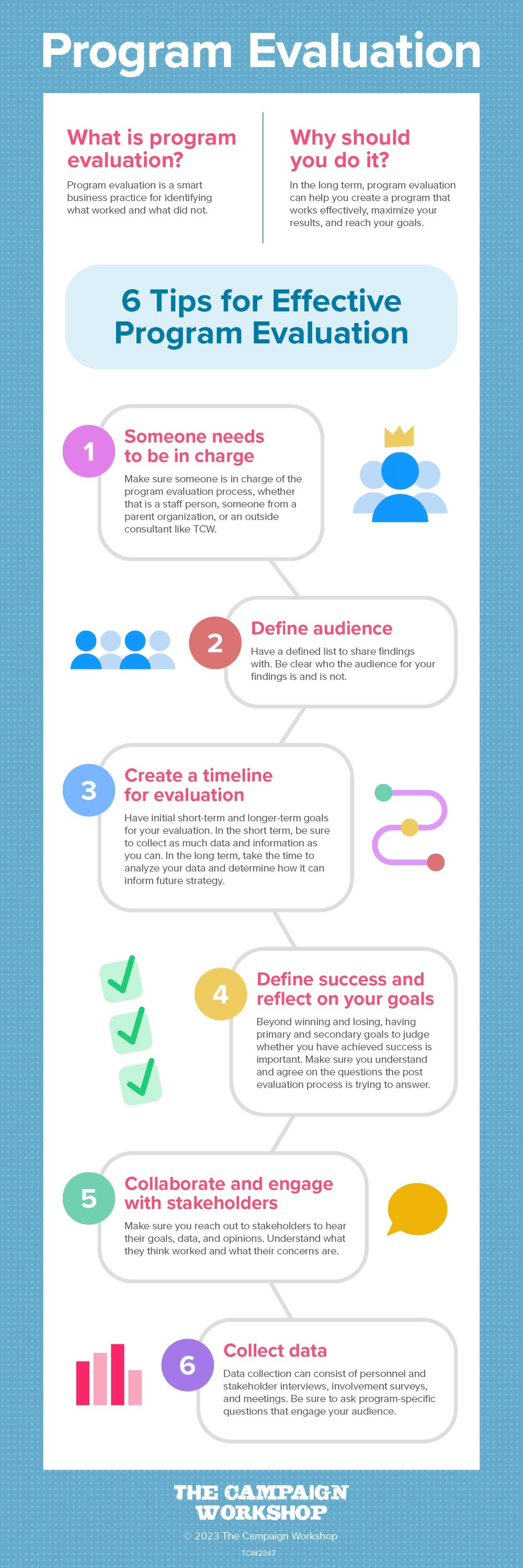 Program Evaluation

What is program evaluation?

Program evaluation is a smart business practice for identifying what worked and what did not.

Why should you do it?

In the long term, program evaluation can help you create a program that works effectively, maximize your results, and reach your goals.

6 Tips for Effective Program Evaluation

1

Someone needs to be in charge

Make sure someone is in charge of the program evaluation process, whether that is a staff person, someone from a parent organization, or an outside consultant like TCW.

2

Define audience

Have a defined list to share findings with. Be clear who the audience for your findings is and is not.

3

Create a timeline for evaluation

Have initial short-term and longer-term goals for your evaluation. In the short term, be sure to collect as much data and information as you can. In the long term, take the time to analyze your data and determine how it can inform future strategy.

4

Define success and reflect on your goals

Beyond winning and losing, having primary and secondary goals to judge whether you have achieved success is important. Make sure you understand and agree on the questions the post evaluation process is trying to answer.

5

Collaborate and engage with stakeholders

Make sure you reach out to stakeholders to hear their goals, data, and opinions. Understand what they think worked and what their concerns are.

6

Collect data

Data collection can consist of personnel and stakeholder interviews, involvement surveys, and meetings. Be sure to ask program-specific questions that engage your audience.

THE CAMPAIGN WORKSHOP

© 2023 The Campaign Workshop

TCW2347