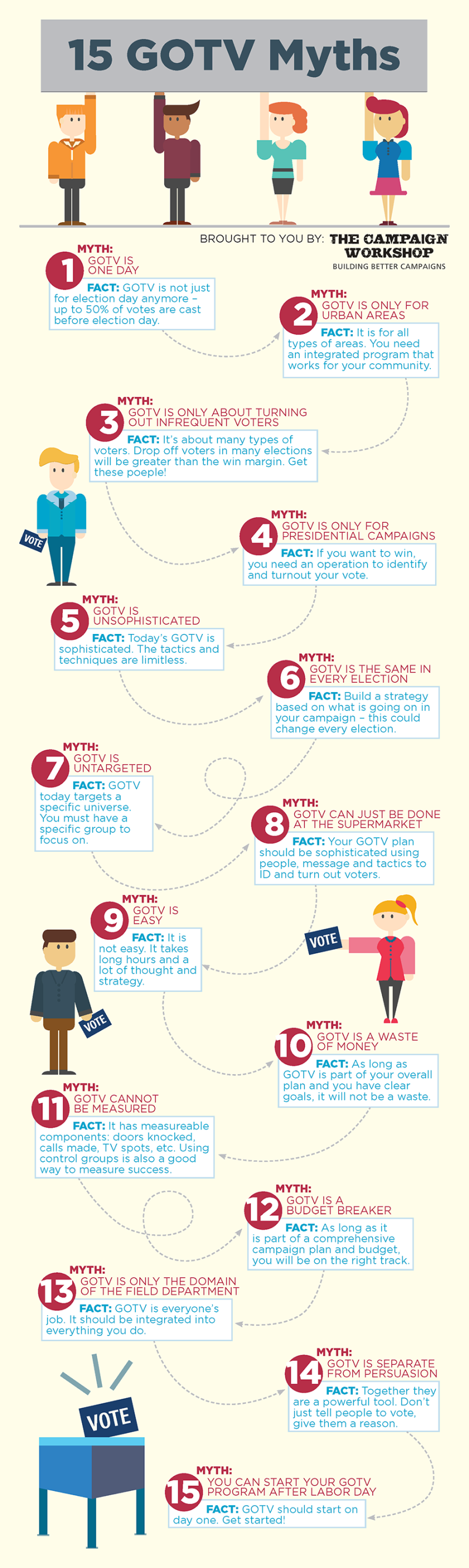 15 GOTV Myths

BROUGHT TO YOU BY: THE CAMPAIGN WORKSHOP
BUILDING BETTER CAMPAIGNS

1
MYTH: GOTV IS ONE DAY
FACT: GOTV is not just for election day anymore – up to 50% of votes are cast before election day.

2
MYTH: GOTV IS ONLY FOR URBAN AREAS
FACT: It is for all types of areas. You need an integrated program that works for your community.

3
MYTH: GOTV IS ONLY ABOUT TURNING OUT INFREQUENT VOTERS
FACT: It's about many types of voters. Drop off voters in many elections will be greater than the win margin. Get these poeple!

VOTE

4
MYTH: GOTV IS ONLY FOR PRESIDENTIAL CAMPAIGNS
FACT: If you want to win, you need an operation to identify and turnout your vote.

5
MYTH: GOTV IS UNSOPHISTICATED
FACT: Today's GOTV is sophisticated. The tactics and techniques are limitless.

6
MYTH: GOTV IS THE SAME IN EVERY ELECTION
FACT: Build a strategy based on what is going on in your campaign – this could change every election.

7
MYTH: GOTV IS UNTARGETED
FACT: GOTV today targets a specific universe. You must have a specific group to focus on.

8
MYTH: GOTV CAN JUST BE DONE AT THE SUPERMARKET
FACT: Your GOTV plan should be sophisticated using people, message and tactics to ID and turn out voters.

9
MYTH: GOTV IS EASY
FACT: It is not easy. It takes long hours and a lot of thought and strategy.

VOTE

VOTE

10
MYTH: GOTV IS A WASTE OF MONEY
FACT: As long as GOTV is part of your overall plan and you have clear goals, it will not be a waste.

11
MYTH: GOTV CANNOT BE MEASURED
FACT: It has measureable components: doors knocked, calls made, TV spots, etc. Using control groups is also a good way to measure success.

12
MYTH: GOTV IS A BUDGET BREAKER
FACT: As long as it is part of a comprehensive campaign plan and budget, you will be on the right track.

13
MYTH: GOTV IS ONLY THE DOMAIN OF THE FIELD DEPARTMENT
FACT: GOTV is everyone's job. It should be integrated into everything you do.

14
MYTH: GOTV IS SEPARATE FROM PERSUASION
FACT: Together they are a powerful tool. Don't just tell people to vote, give them a reason.

VOTE

15
MYTH: YOU CAN START YOUR GOTV PROGRAM AFTER LABOR DAY
FACT: GOTV should start on day one. Get started!