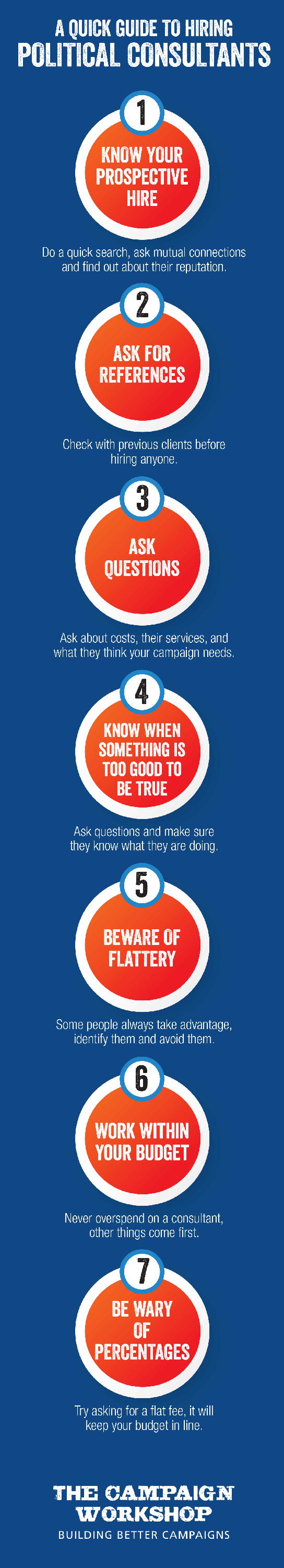 A QUICK GUIDE TO HIRING
POLITICAL CONSULTANTS

1

KNOW YOUR PROSPECTIVE HIRE

Do a quick search, ask mutual connections and find out about their reputation.

2

ASK FOR REFERENCES

Check with previous clients before hiring anyone.

3

ASK QUESTIONS

Ask about costs, their services, and what they think your campaign needs.

4

KNOW WHEN SOMETHING IS TOO GOOD TO BE TRUE

Ask questions and make sure they know what they are doing.

5

BEWARE OF FLATTERY

Some people always take advantage, identify them and avoid them.

6

WORK WITHIN YOUR BUDGET

Never overspend on a consultant, other things come first.

7

BE WARY OF PERCENTAGES

Try asking for a flat fee, it will keep your budget in line.

THE CAMPAIGN WORKSHOP
BUILDING BETTER CAMPAIGNS