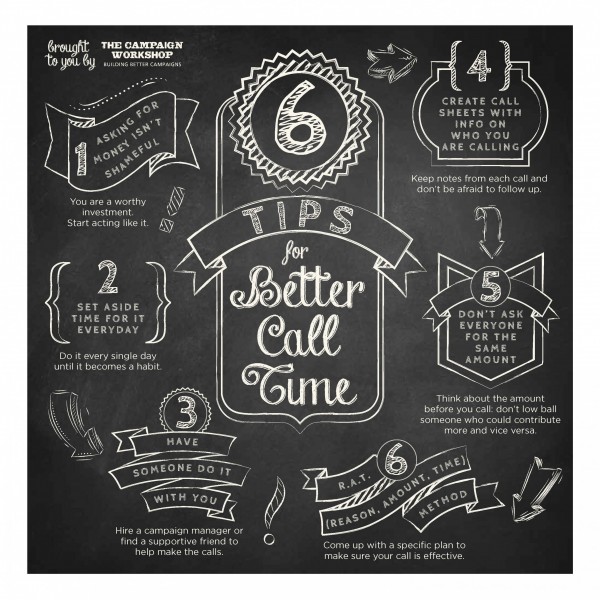 brought to you by THE CAMPAIGN WORKSHOP
BUILDING BETTER CAMPAIGNS

6 TIPS for Better Call Time

1 ASKING FOR MONEY ISN'T SHAMEFUL

You are a worthy investment. Start acting like it.

2 SET ASIDE TIME FOR IT EVERYDAY

Do it every single day until it becomes a habit.

3 HAVE SOMEONE DO IT WITH YOU

Hire a campaign manager or find a supportive friend to help make the calls.

4 CREATE CALL SHEETS WITH INFO ON WHO YOU ARE CALLING

Keep notes from each call and don't be afraid to follow up.

5 DON'T ASK EVERYONE FOR THE SAME AMOUNT

Think about the amount before you call: don't low ball someone who could contribute more and vice versa.

6 R.A.T. (REASON, AMOUNT, TIME) METHOD

Come up with a specific plan to make sure your call is effective.