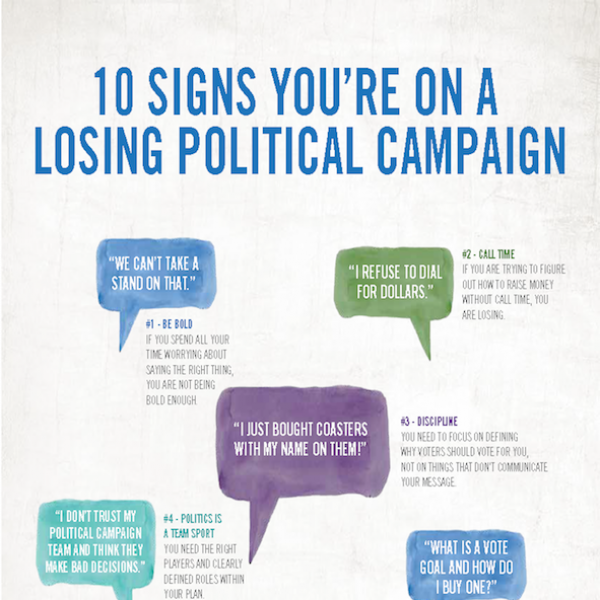 10 SIGNS YOU'RE ON A LOSING POLITICAL CAMPAIGN

"WE CAN'T TAKE A STAND ON THAT."

#1 - BE BOLD
IF YOU SPEND ALL YOUR TIME WORRYING ABOUT SAYING THE RIGHT THING, YOU ARE NOT BEING BOLD ENOUGH.

"I REFUSE TO DIAL FOR DOLLARS."

#2 - CALL TIME
IF YOU ARE TRYING TO FIGURE OUT HOW TO RAISE MONEY WITHOUT CALL TIME, YOU ARE LOSING.

"I JUST BOUGHT COASTERS WITH MY NAME ON THEM!"

#3 - DISCIPLINE
YOU NEED TO FOCUS ON DEFINING WHY VOTERS SHOULD VOTE FOR YOU, NOT ON THINGS THAT DON'T COMMUNICATE YOUR MESSAGE.

"I DON'T TRUST MY POLITICAL CAMPAIGN TEAM AND THINK THEY MAKE BAD DECISIONS."

#4 - POLITICS IS A TEAM SPORT
YOU NEED THE RIGHT PLAYERS AND CLEARLY DEFINED ROLES WITHIN YOUR PLAN.

"WHAT IS A VOTE GOAL AND HOW DO I BUY ONE?"