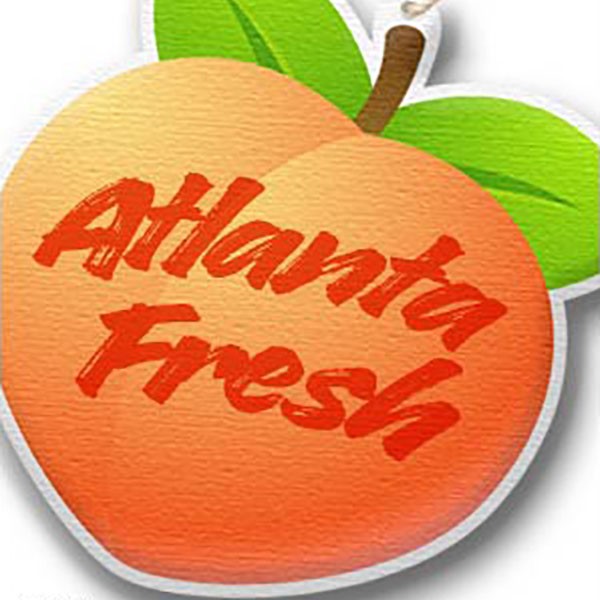 Atlanta Fresh