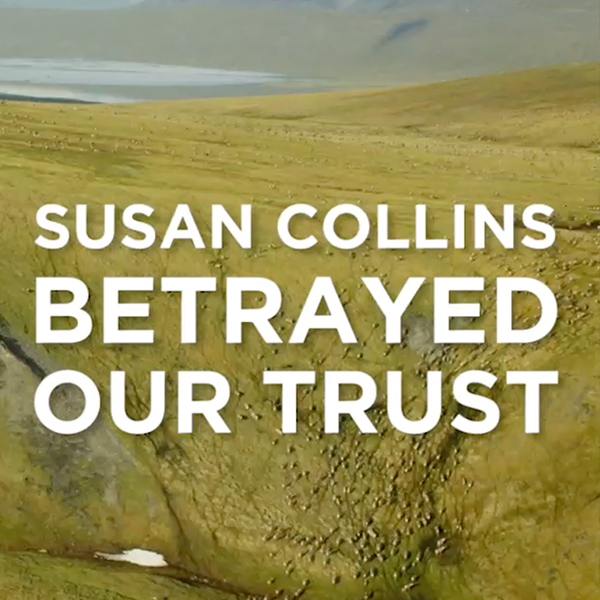 SUSAN COLLINS
BETRAYED
OUR TRUST