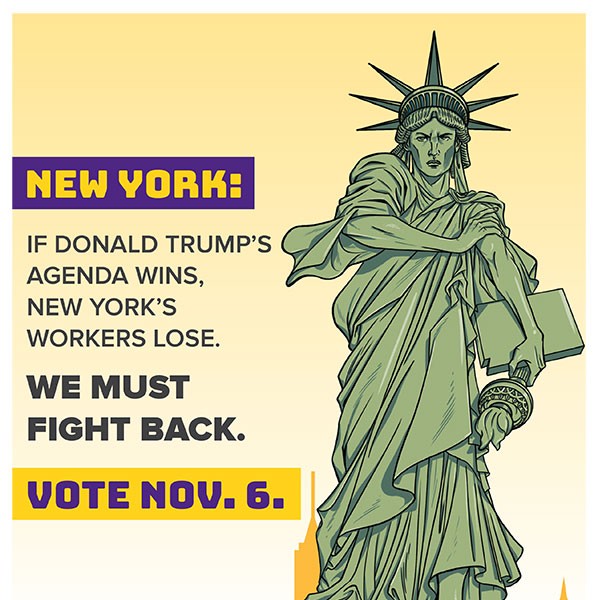 NEW YORK:

IF DONALD TRUMP'S AGENDA WINS, NEW YORK'S WORKERS LOSE.

WE MUST FIGHT BACK.

VOTE NOV. 6.