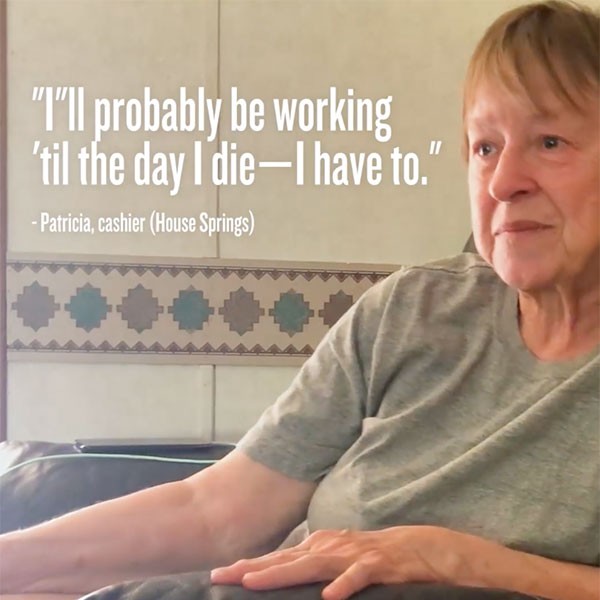 "I"ll probably be working 'til the day I die—I have to."

- Patricia, cashier (House Springs)