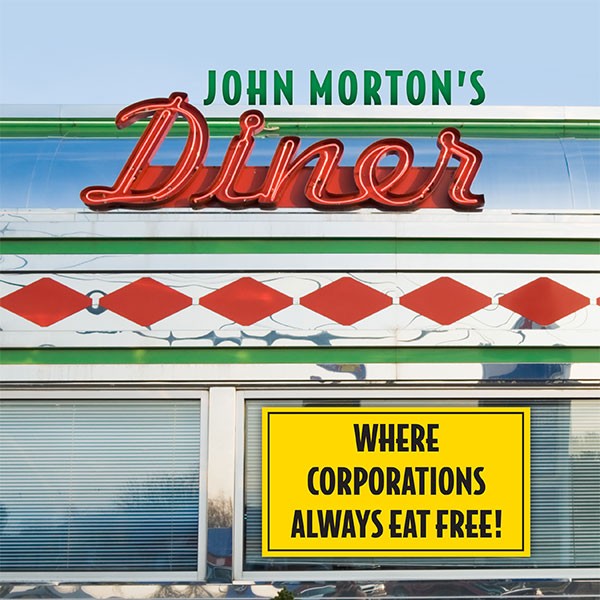 JOHN MORTON'S
Diner

WHERE CORPORATIONS ALWAYS EAT FREE!