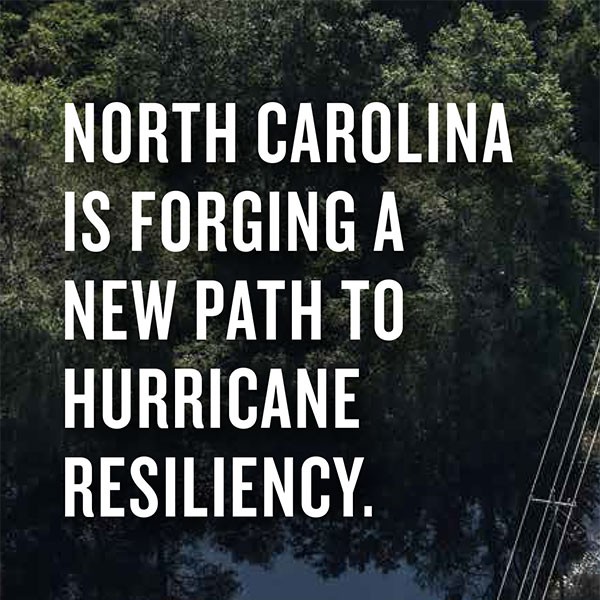 NORTH CAROLINA IS FORGING A NEW PATH TO HURRICANE RESILIENCY.