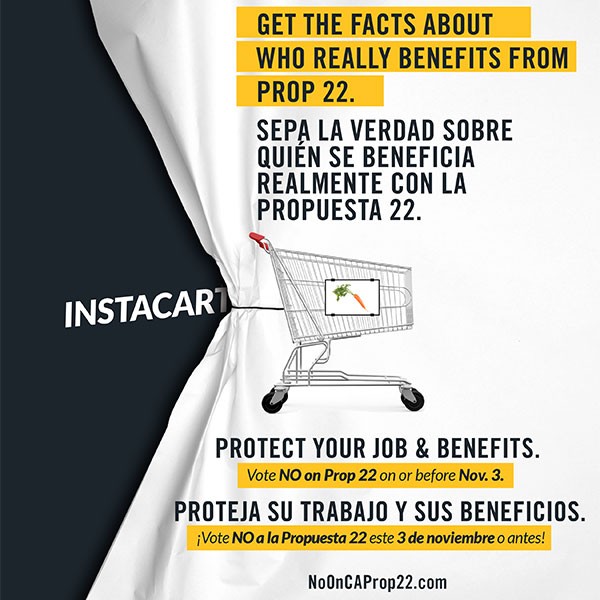 GET THE FACTS ABOUT WHO REALLY BENEFITS FROM PROP 22.

SEPA LA VERDAD SOBRE QUIÉN SE BENEFICIA REALMENTE CON LA PROPUESTA 22.

INSTACART

PROTECT YOUR JOB & BENEFITS.

Vote NO on Prop 22 on or before Nov. 3.

PROTEJA SU TRABAJO Y SUS BENEFICIOS.

¡Vote NO a la Propuesta 22 este 3 de noviembre o antes!

NoOnCAProp22.com